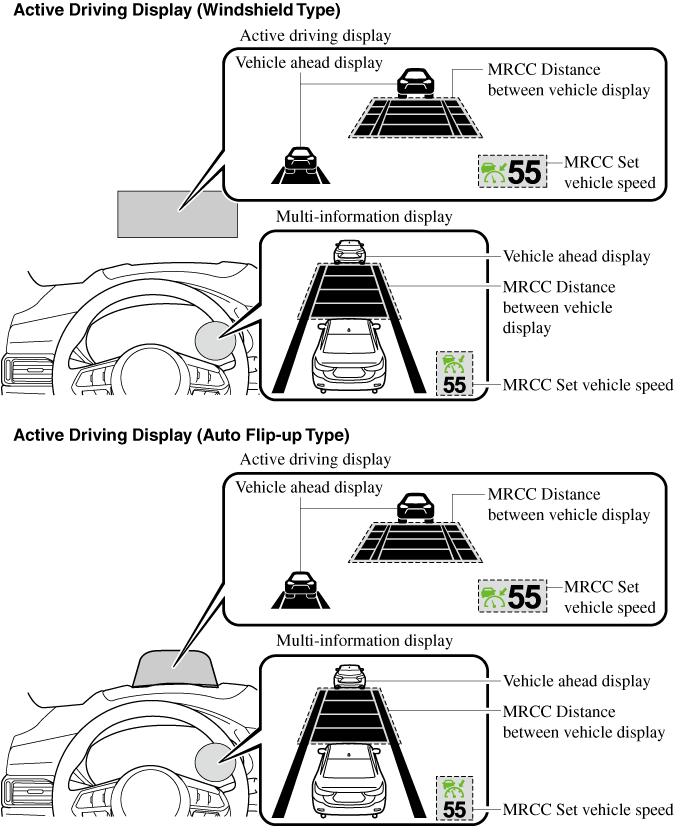 Active Driving Display (Windshield Type)

Active driving display

Vehicle ahead display

MRCC Distance between vehicle display

55

MRCC Set vehicle speed

Multi-information display

Vehicle ahead display

MRCC Distance between vehicle display

55

MRCC Set vehicle speed

Active Driving Display (Auto Flip-up Type)

Active driving display

Vehicle ahead display

MRCC Distance between vehicle display

55

MRCC Set vehicle speed

Multi-information display

Vehicle ahead display

MRCC Distance between vehicle display

55

MRCC Set vehicle speed