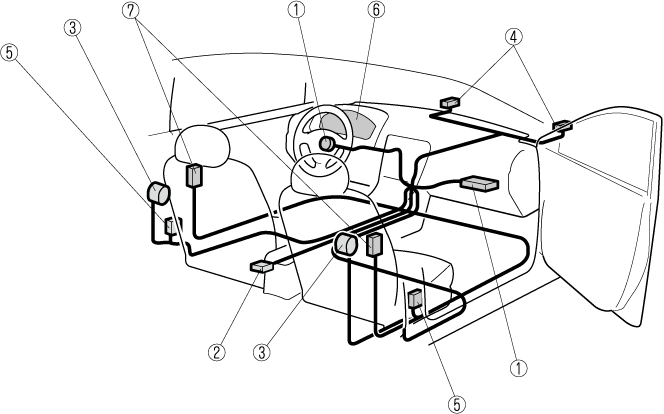 ⑤
③
⑦
①
⑥
④
②
③
①
⑤