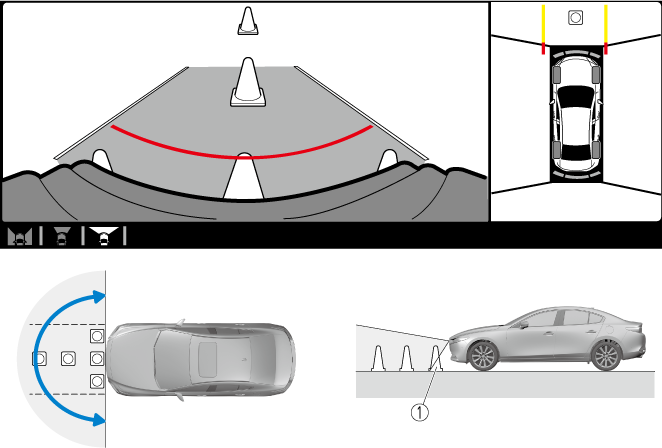 ①