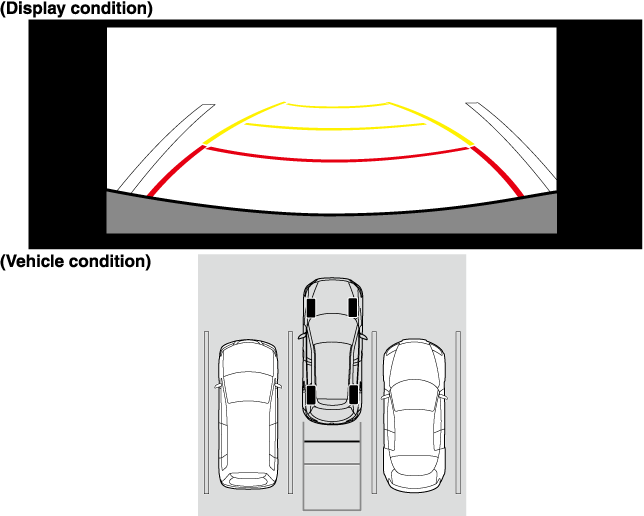 (Display condition)

(Vehicle condition)