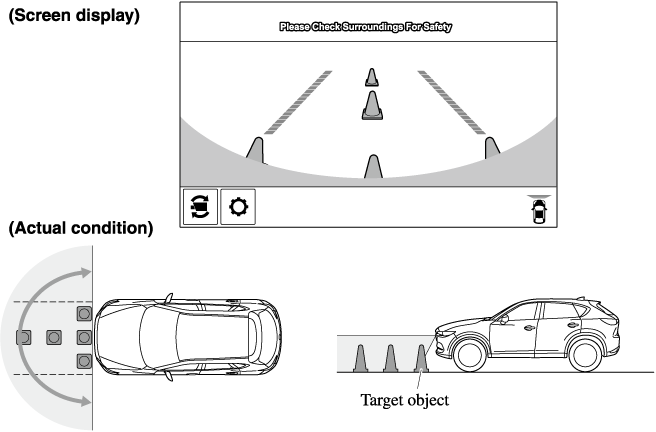 (Screen display)

Please Check Surroundings For Safety

(Actual condition)

Target object