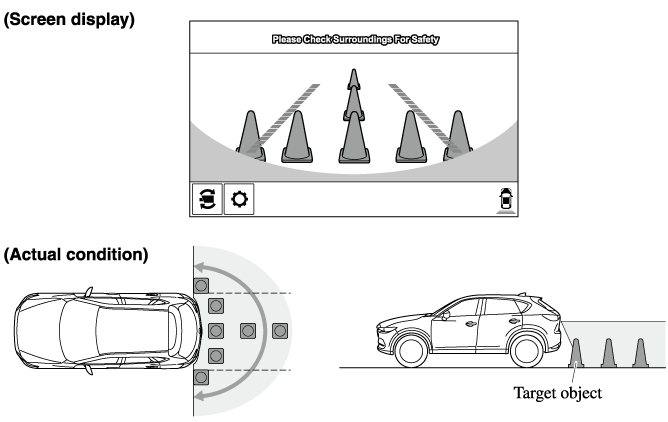 (Screen display)

Please Check Surroundings For Safety

(Actual condition)

Target object