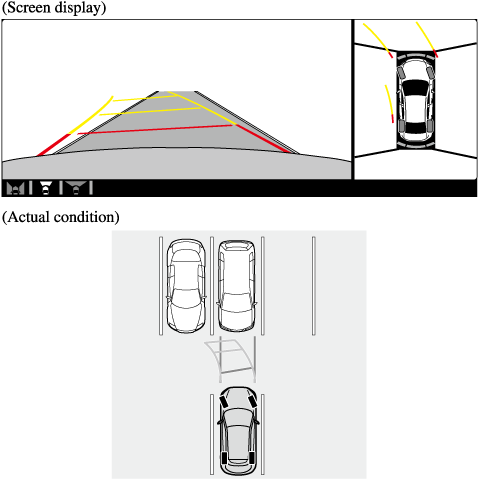 (Screen display)

(Actual condition)