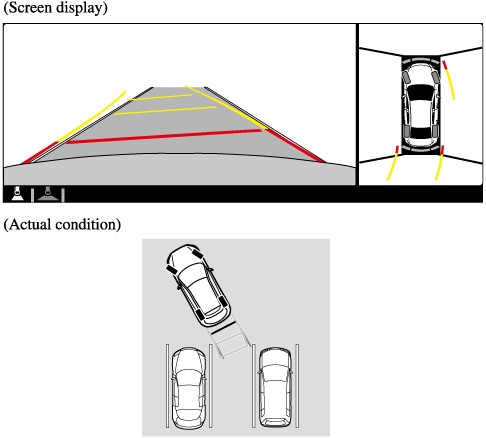 (Screen display)

(Actual condition)