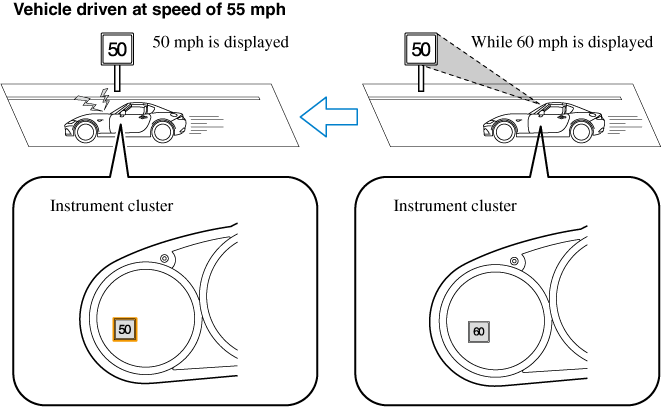 Vehicle driven at speed of 55 mph

50

50 mph is displayed

50

While 60 mph is displayed

Instrument cluster

50

Instrument cluster

60