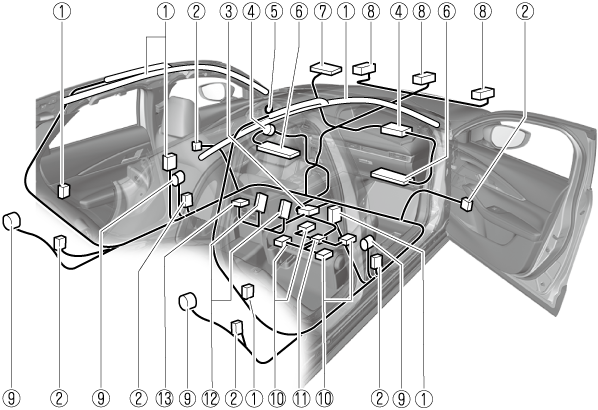 ① ① ② ③ ④ ⑤ ⑥ ⑦ ① ⑧ ④ ⑧ ⑥ ⑧ ②

⑨ ② ⑨ ② ⑬ ⑨ ⑫ ② ① ⑩ ⑪ ⑩ ② ⑨ ①