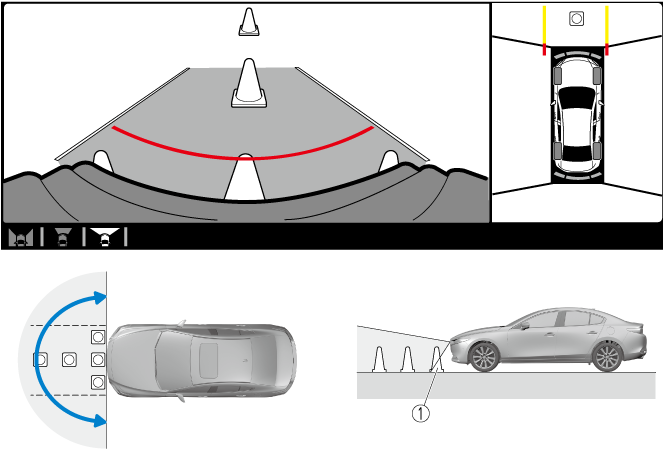 ①