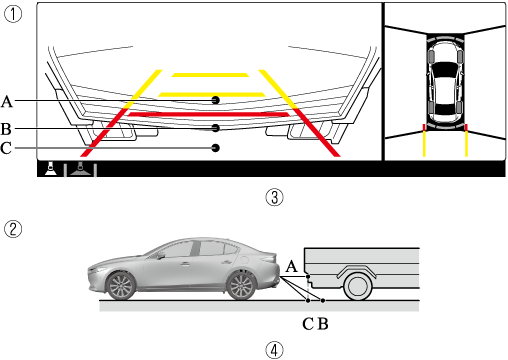 ①
A
B
C
③
②
A
C B
④