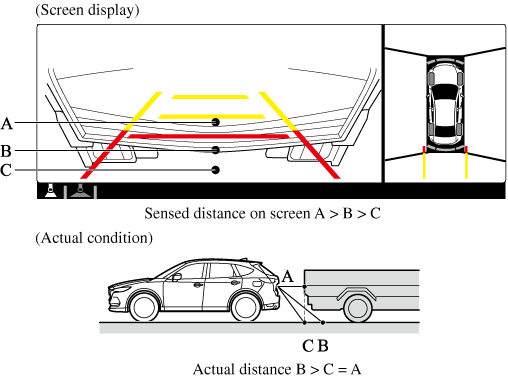 (Screen display)

A

B

C

Sensed distance on screen A > B > C

(Actual condition)

A

C B

Actual distance B > C = A