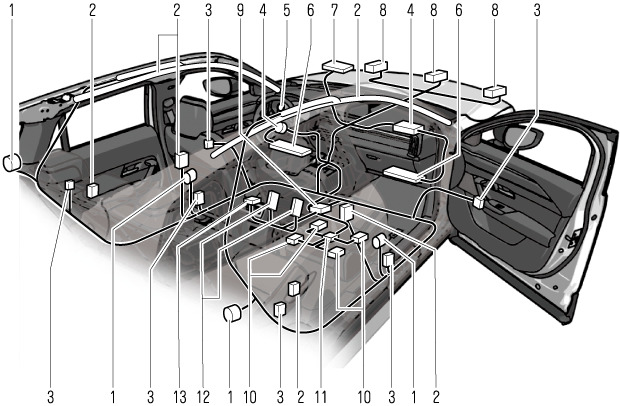 1 2 2 3 9 4 5 6 7 2 8 4 8 6 8 3

3 1 3 13 12 1 10 3 2 11 10 3 1 2