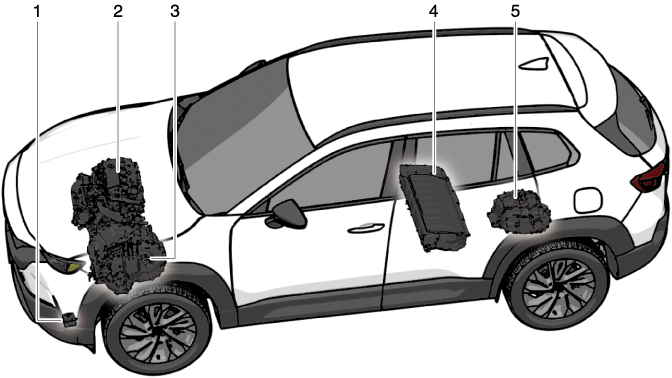 1 2 3 4 5