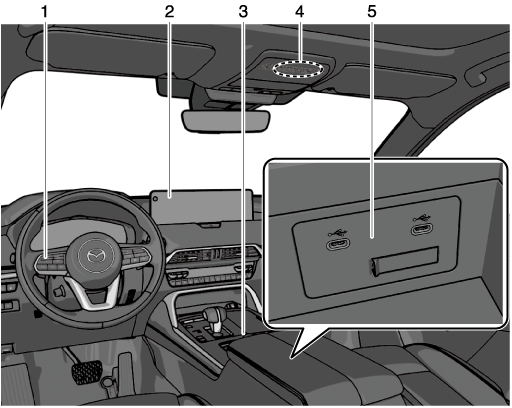 1
2
3
4
5