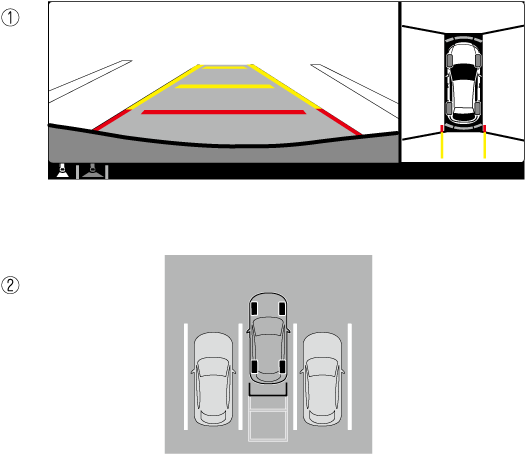 ①

②