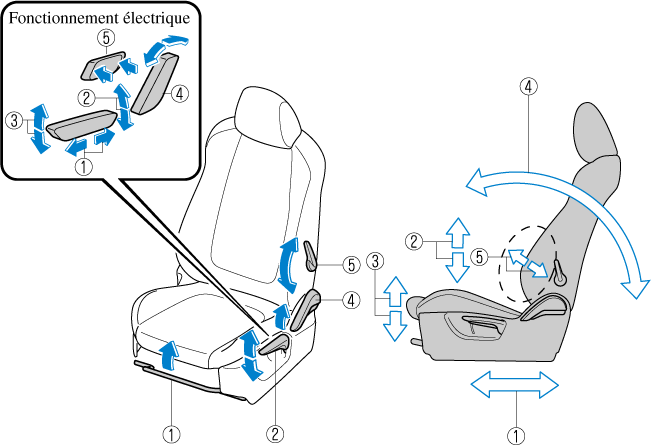 Fonctionnement électrique

⑤
②
④
③
①

⑤
④
①
②

④
②
⑤
③
①