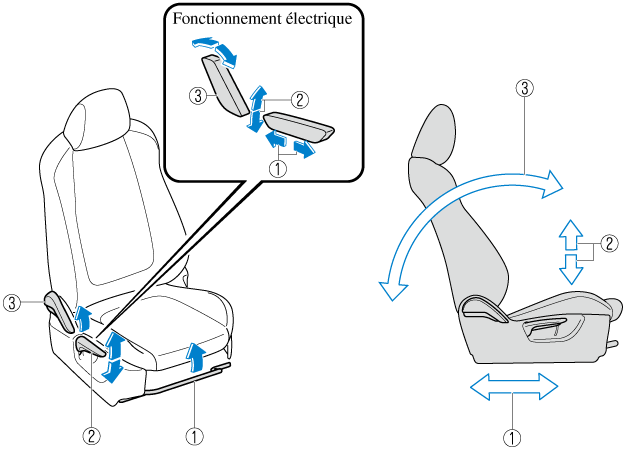 Fonctionnement électrique
③
②
①
③
②
①
③
②
①